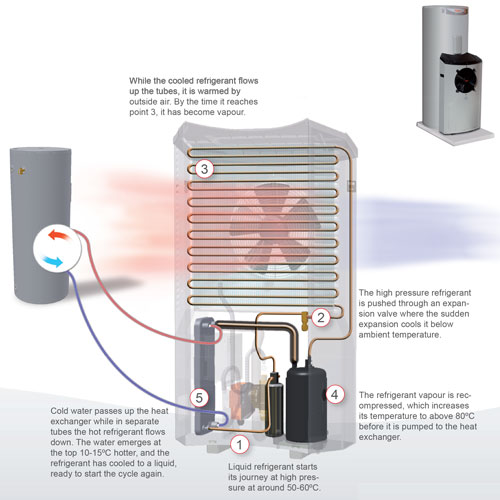 While the cooled refrigerant flows up the tubes, it is warmed by outside air. By the time it reaches point 3, it has become vapour.

3

2

The high pressure refrigerant is pushed through an expansion valve where the sudden expansion cools it below ambient temperature.

5

4

The refrigerant vapour is recompressed, which increases its temperature to above 80ºC before it is pumped to the heat exchanger.

Cold water passes up the heat exchanger while in separate tubes the hot refrigerant flows down. The water emerges at the top 10-15ºC hotter, and the refrigerant has cooled to a liquid, ready to start the cycle again.

1

Liquid refrigerant starts its journey at high pressure at around 50-60ºC.